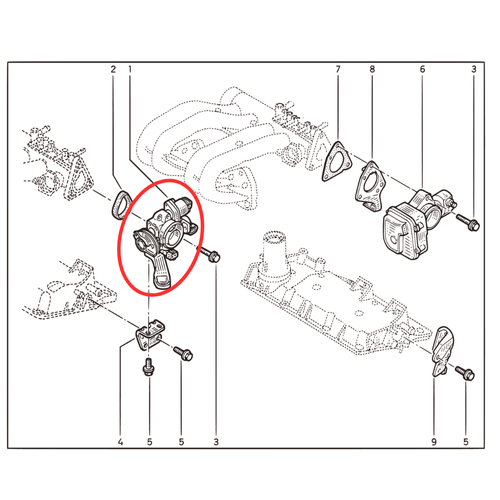 2 1 7 8 6 3

4 5 5 3 9 5